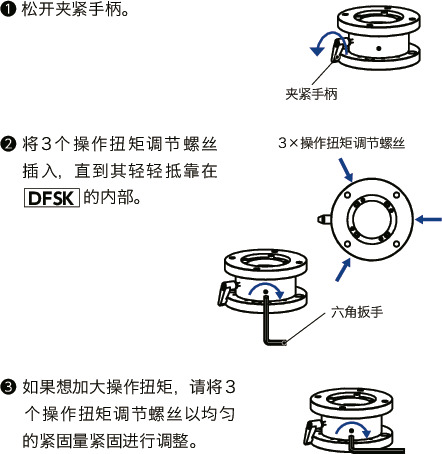 ❶ 松开夹紧手柄。

夹紧手柄

❷ 将3个操作扭矩调节螺丝插入，直到其轻轻抵靠在 DFSK 的内部。

3×操作扭矩调节螺丝

六角扳手

❸ 如果想加大操作扭矩，请将3个操作扭矩调节螺丝以均匀的紧固量紧固进行调整。