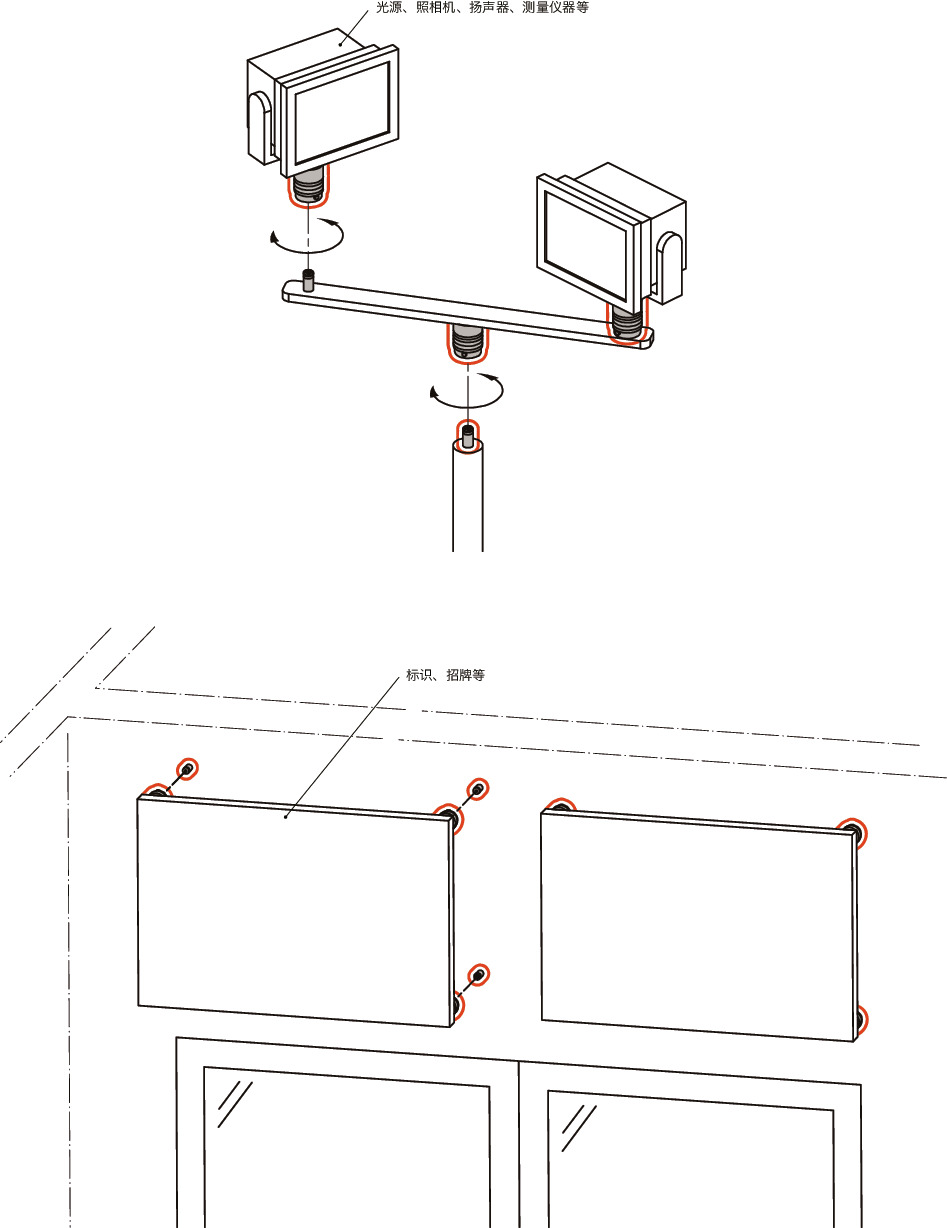 光源、照相机、扬声器、测量仪器等

标识、招牌等