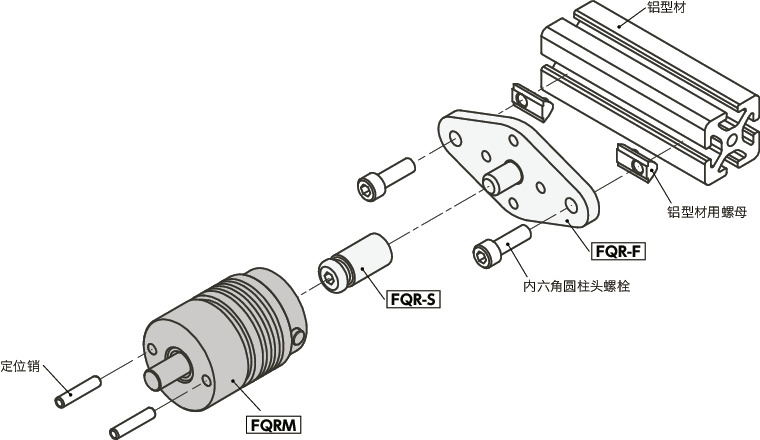 铝型材

铝型材用螺母

FQR-F

内六角圆柱头螺栓

FQR-S

定位销

FQRM