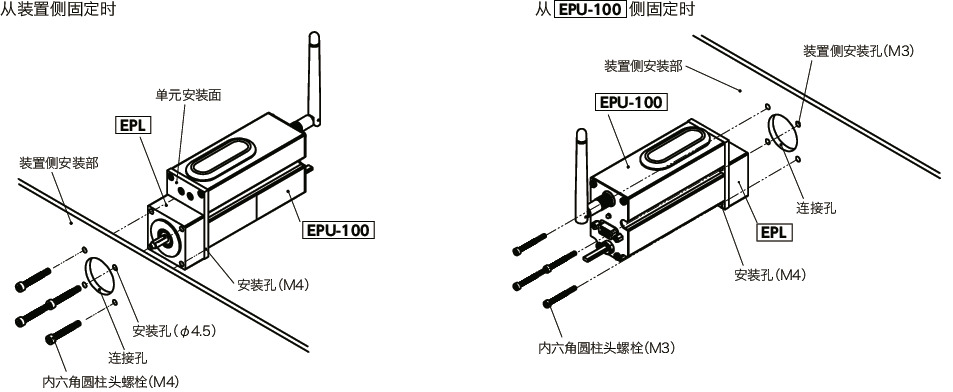 从装置侧固定时

单元安装面

EPL

装置侧安装部

EPU-100

安装孔(M4)

安装孔($\phi$4.5)

连接孔

内六角圆柱头螺栓(M4)

从 EPU-100 侧固定时

装置侧安装部

装置侧安装孔(M3)

EPU-100

连接孔

EPL

安装孔(M4)

内六角圆柱头螺栓(M3)