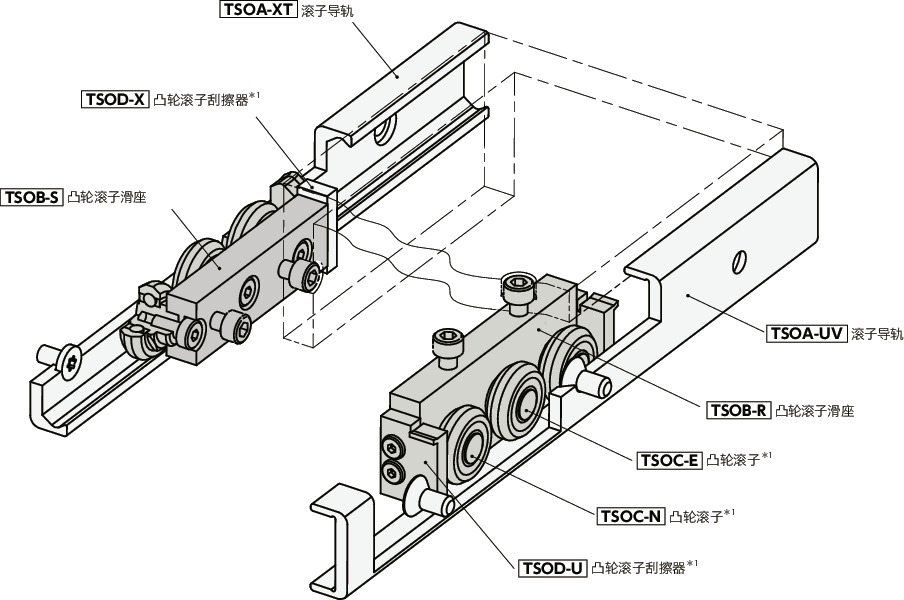 TSOA-XT 滚子导轨

TSOD-X 凸轮滚子刮擦器$^{*1}$

TSOB-S 凸轮滚子滑座

TSOA-UV 滚子导轨

TSOB-R 凸轮滚子滑座

TSOC-E 凸轮滚子$^{*1}$

TSOC-N 凸轮滚子$^{*1}$

TSOD-U 凸轮滚子刮擦器$^{*1}$