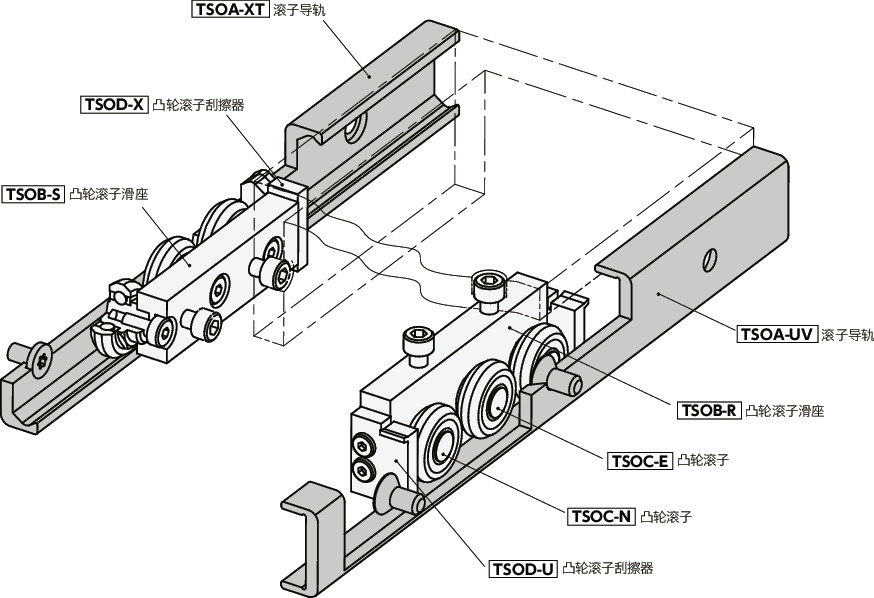 TSOA-XT 滚子导轨

TSOD-X 凸轮滚子刮擦器

TSOB-S 凸轮滚子滑座

TSOA-UV 滚子导轨

TSOB-R 凸轮滚子滑座

TSOC-E 凸轮滚子

TSOC-N 凸轮滚子

TSOD-U 凸轮滚子刮擦器