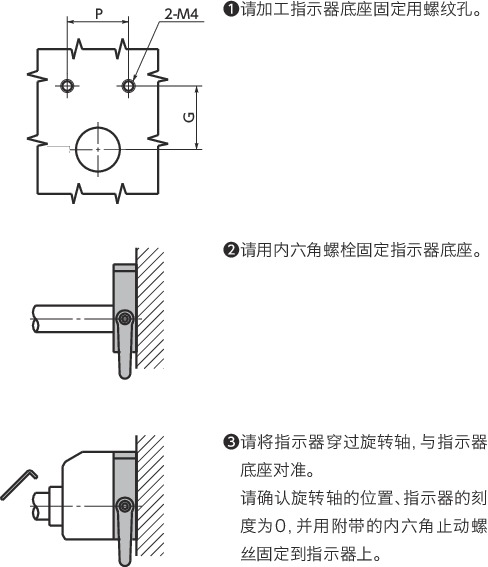 P

2-M4

G

❶请加工指示器底座固定用螺纹孔。

❷请用内六角螺栓固定指示器底座。

❸请将指示器穿过旋转轴, 与指示器底座对准。
请确认旋转轴的位置、指示器的刻度为0, 并用附带的内六角止动螺丝固定到指示器上。