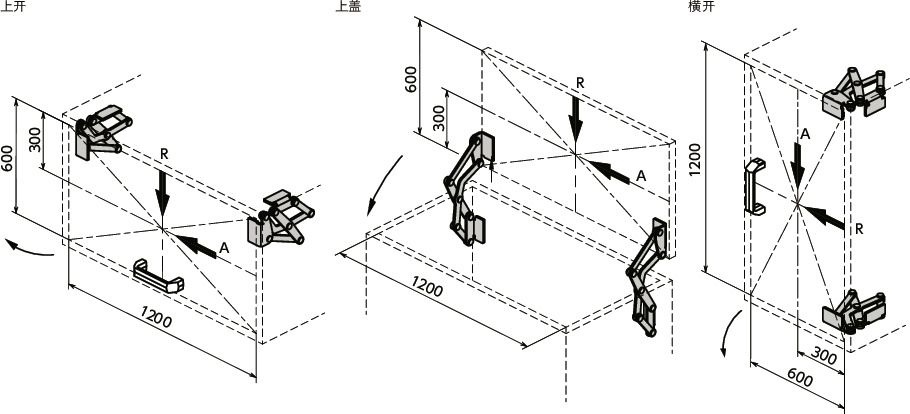 上开

600
300
R
A
1200

上盖

600
300
R
A
1200

横开

1200
A
R
300
600