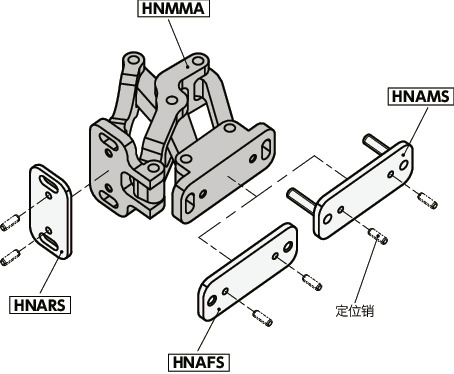 HNMMA

HNAMS

HNARS

定位销

HNAFS