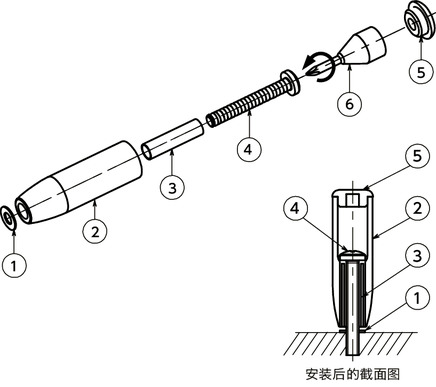 5

6

4

3

2

1

5

4

2

3

1

安装后的截面图