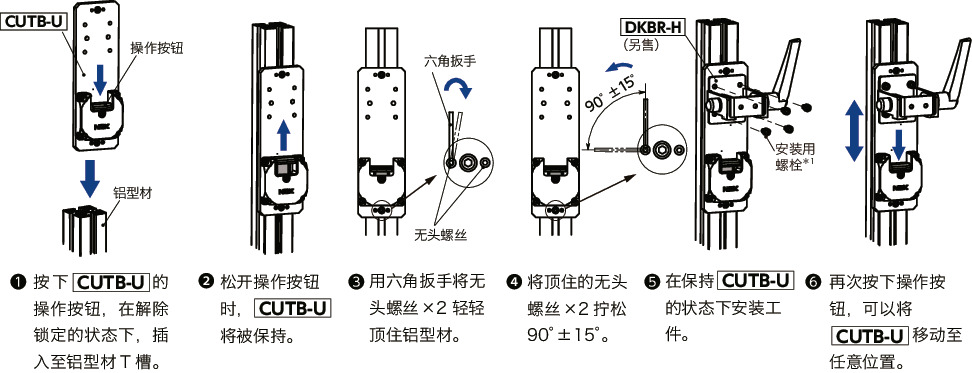 CUTB-U
操作按钮
铝型材

六角扳手
无头螺丝

90° ±15°

DKBR-H
(另售)
安装用螺栓*1

❶ 按下 CUTB-U 的操作按钮，在解除锁定的状态下，插入至铝型材 T 槽。

❷ 松开操作按钮时，CUTB-U 将被保持。

❸ 用六角扳手将无头螺丝 ×2 轻轻顶住铝型材。

❹ 将顶住的无头螺丝 ×2 拧松 90° ±15°。

❺ 在保持 CUTB-U 的状态下安装工件。

❻ 再次按下操作按钮，可以将 CUTB-U 移动至任意位置。