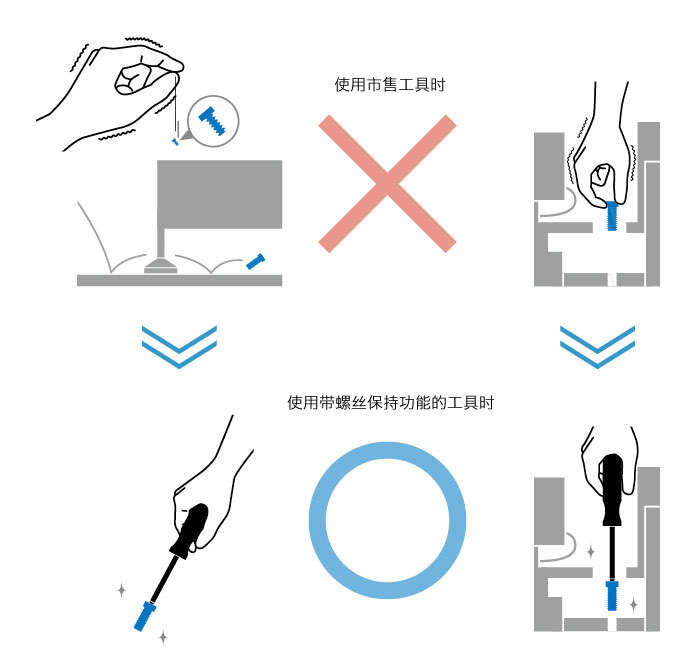 使用市售工具时

使用带螺丝保持功能的工具时