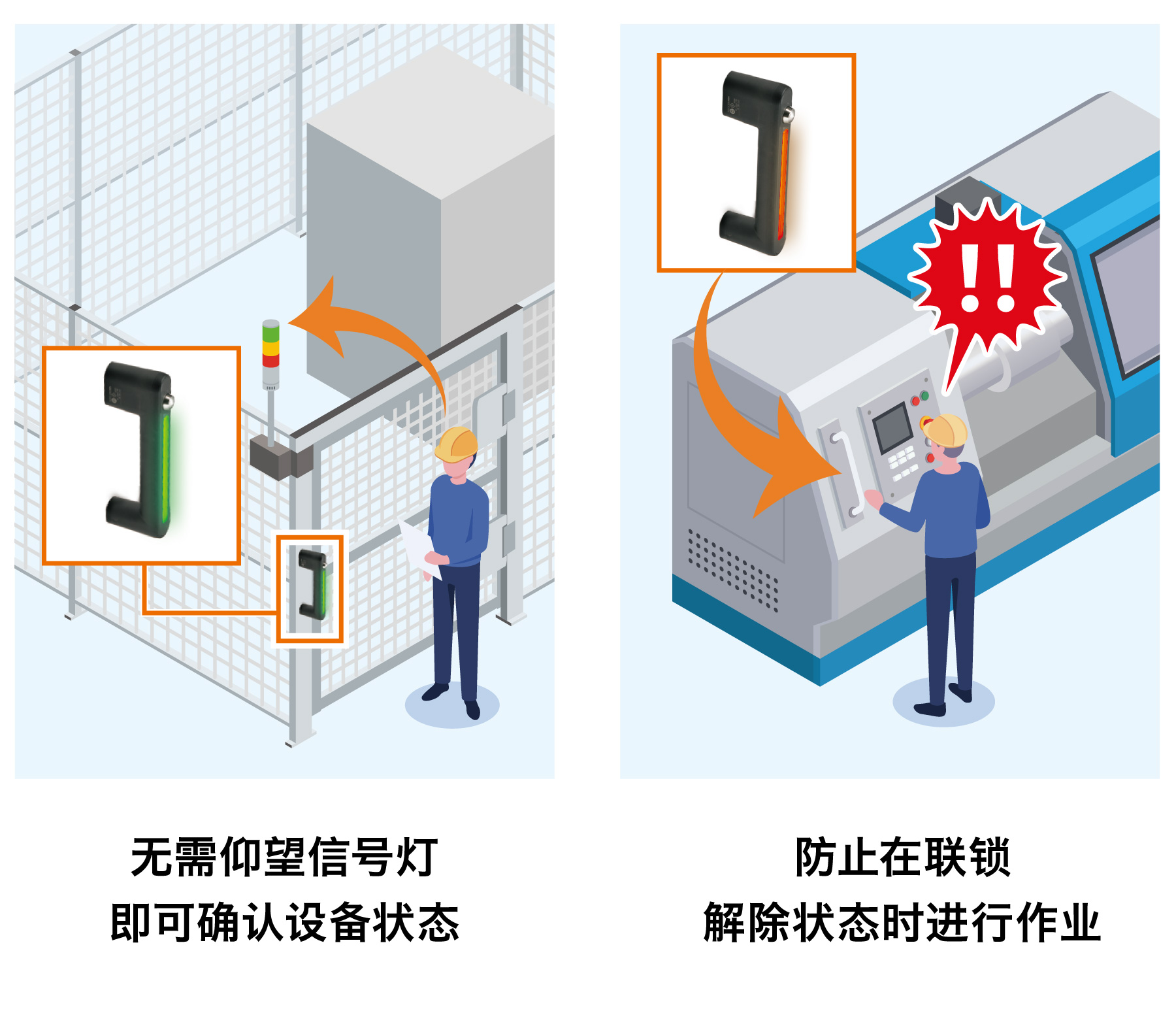 !!

无需仰望信号灯
即可确认设备状态

防止在联锁
解除状态时进行作业