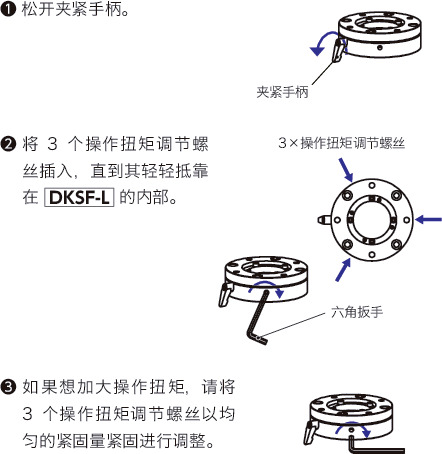 ❶ 松开夹紧手柄。

夹紧手柄

❷ 将 3 个操作扭矩调节螺丝插入，直到其轻轻抵靠在 DKSF-L 的内部。

3×操作扭矩调节螺丝

六角扳手

❸ 如果想加大操作扭矩，请将 3 个操作扭矩调节螺丝以均匀的紧固量紧固进行调整。