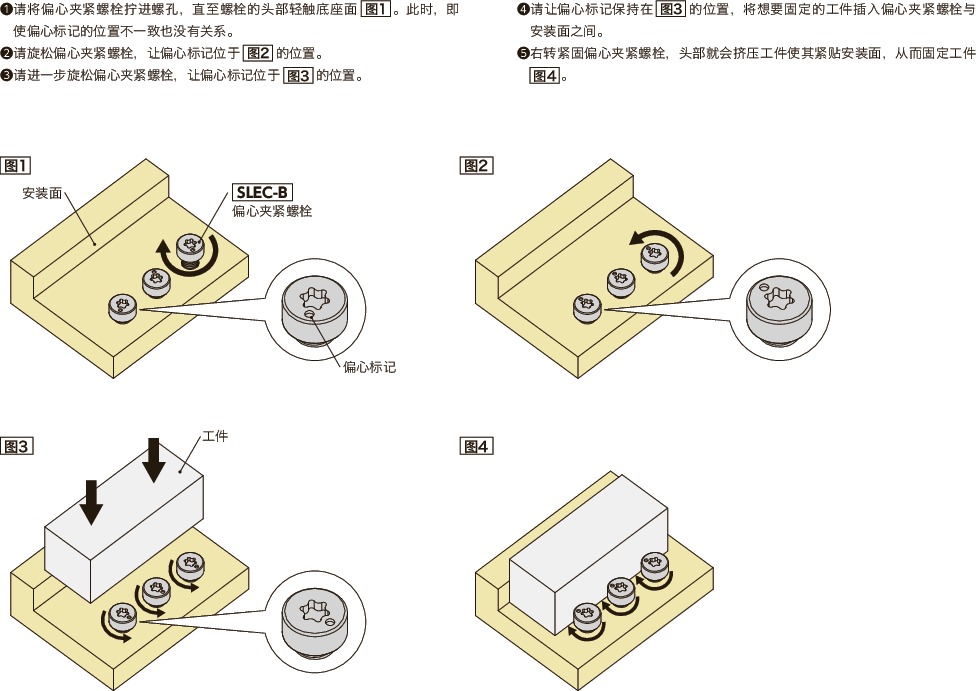 ❶请将偏心夹紧螺栓拧进螺孔，直至螺栓的头部轻触底座面 图1 。此时，即使偏心标记的位置不一致也没有关系。
❷请旋松偏心夹紧螺栓，让偏心标记位于 图2 的位置。
❸请进一步旋松偏心夹紧螺栓，让偏心标记位于 图3 的位置。

❹请让偏心标记保持在 图3 的位置，将想要固定的工件插入偏心夹紧螺栓与安装面之间。
❺右转紧固偏心夹紧螺栓，头部就会挤压工件使其紧贴安装面，从而固定工件 图4 。

图1
安装面
SLEC-B
偏心夹紧螺栓
偏心标记

图2

图3
工件

图4