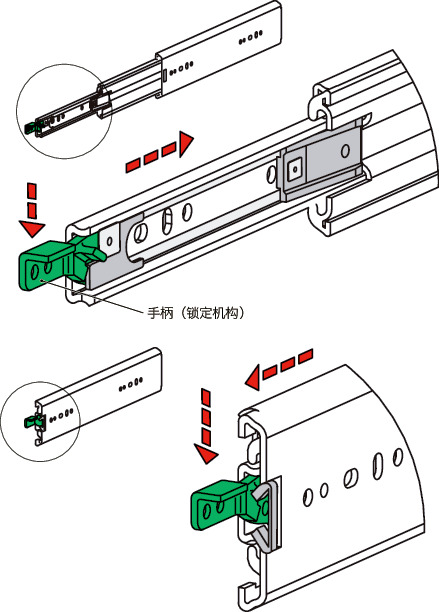 手柄（锁定机构）